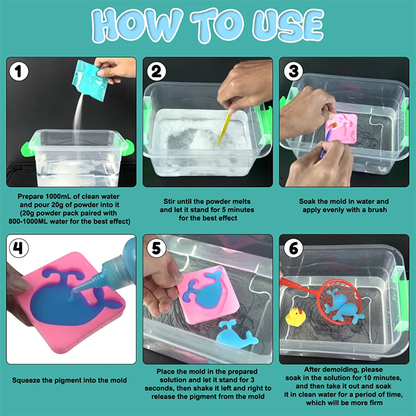 HOW TO USE

1

Prepare 1000mL of clean water and pour 20g of powder into it (20g powder pack paired with 800-1000ML water for the best effect)

2

Stir until the powder melts and let it stand for 5 minutes for the best effect

3

Soak the mold in water and apply evenly with a brush

4

Squeeze the pigment into the mold

5

Place the mold in the prepared solution and let it stand for 3 seconds, then shake it left and right to release the pigment from the mold

6

After demolding, please soak in the solution for 10 minutes, and then take it out and soak it in clean water for a period of time, which will be more firm