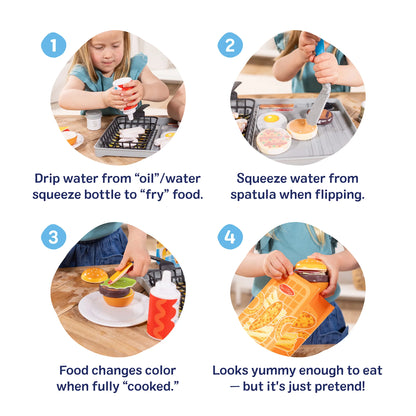 1

Drip water from “oil”/water squeeze bottle to “fry” food.

2

Squeeze water from spatula when flipping.

3

Food changes color when fully “cooked.”

4

Looks yummy enough to eat — but it's just pretend!